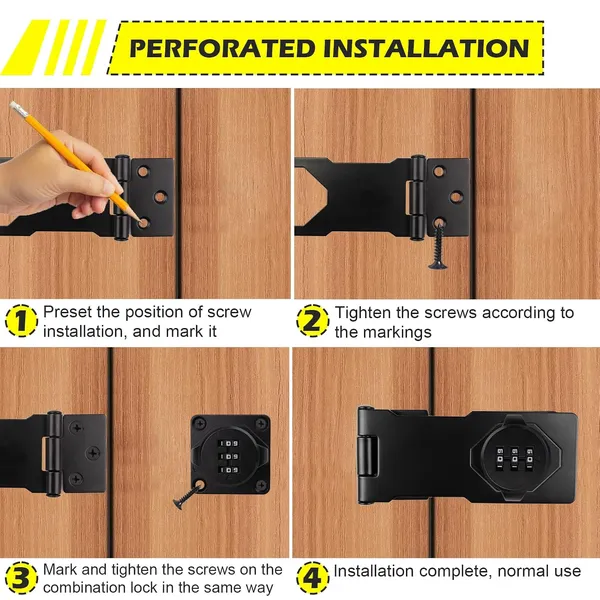 PERFORATED INSTALLATION

1 Preset the position of screw installation, and mark it

2 Tighten the screws according to the markings

3 Mark and tighten the screws on the combination lock in the same way

4 Installation complete, normal use