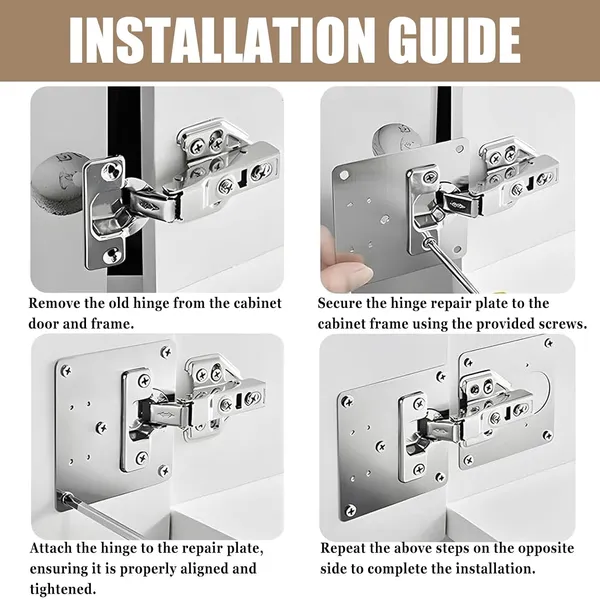 INSTALLATION GUIDE

Remove the old hinge from the cabinet door and frame.

Secure the hinge repair plate to the cabinet frame using the provided screws.

Attach the hinge to the repair plate, ensuring it is properly aligned and tightened.

Repeat the above steps on the opposite side to complete the installation.