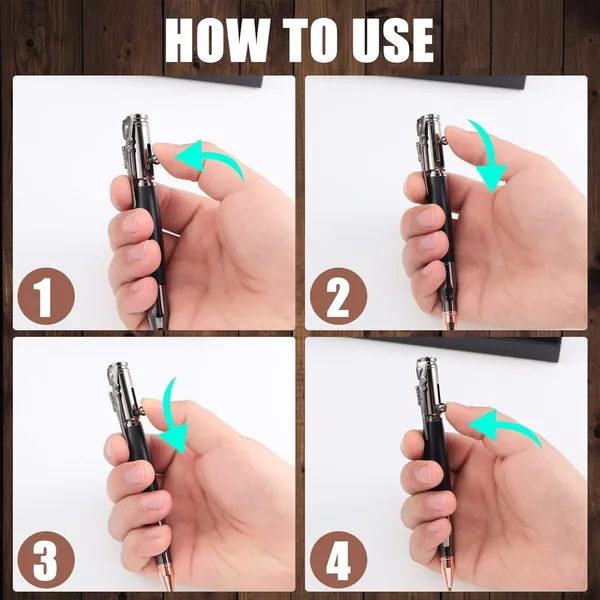 HOW TO USE

1

2

3

4