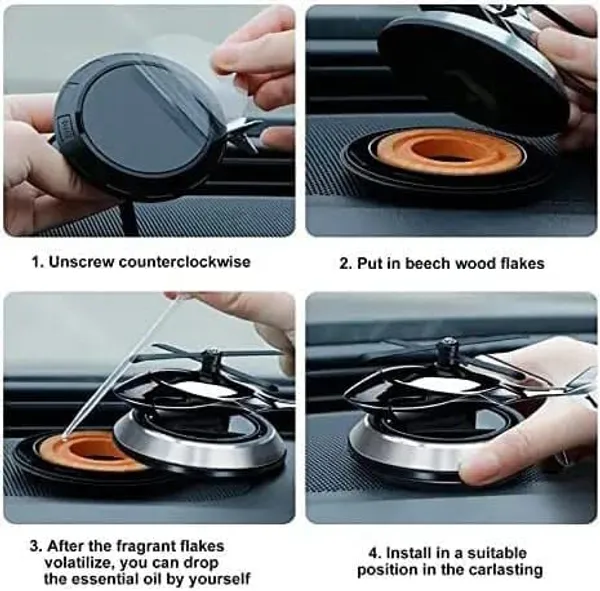 1. Unscrew counterclockwise

2. Put in beech wood flakes

3. After the fragrant flakes volatilize, you can drop the essential oil by yourself

4. Install in a suitable position in the carlasting