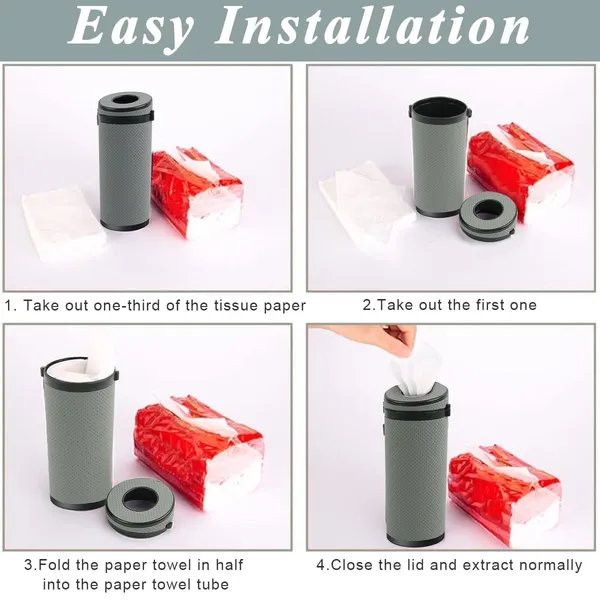 Easy Installation

1. Take out one-third of the tissue paper

2.Take out the first one

3.Fold the paper towel in half into the paper towel tube

4.Close the lid and extract normally