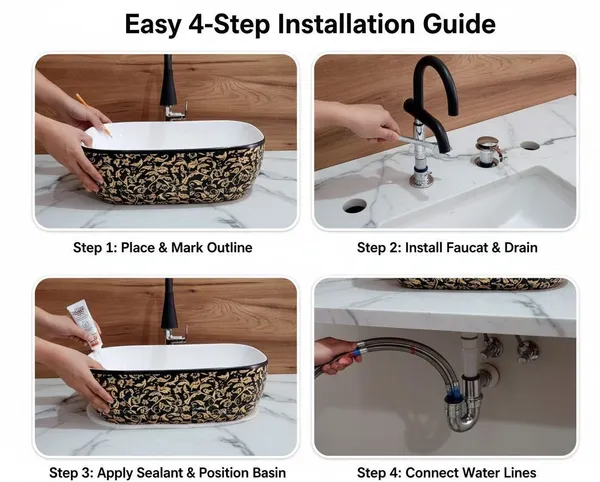 Easy 4-Step Installation Guide

Step 1: Place & Mark Outline

Step 2: Install Faucat & Drain

Step 3: Apply Sealant & Position Basin

Step 4: Connect Water Lines