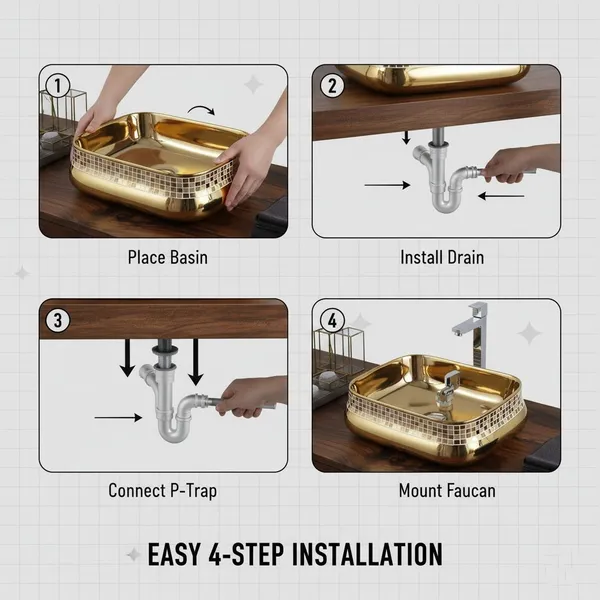 1

Place Basin

2

Install Drain

3

Connect P-Trap

4

Mount Faucan

EASY 4-STEP INSTALLATION