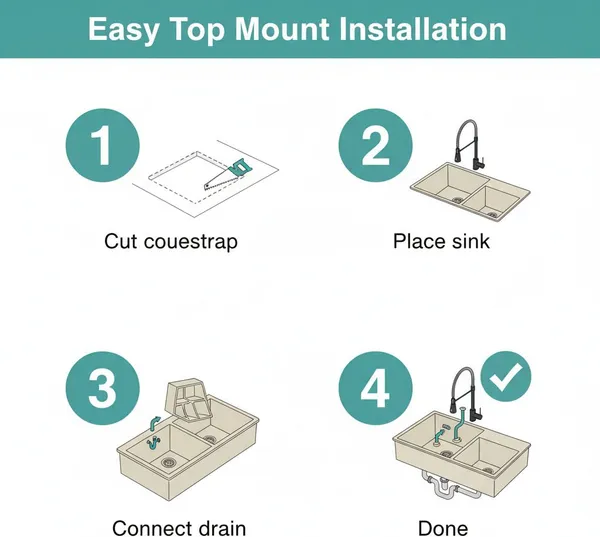 Easy Top Mount Installation

1

Cut couestrap

2

Place sink

3

Connect drain

4

Done