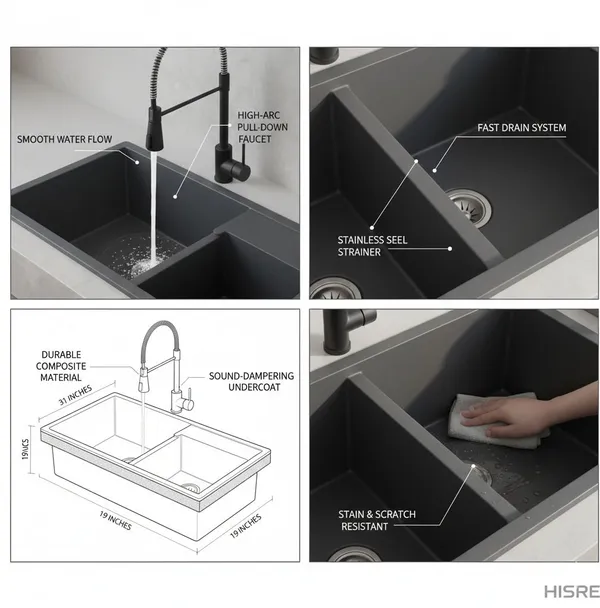 SMOOTH WATER FLOW

HIGH-ARC PULL-DOWN FAUCET

FAST DRAIN SYSTEM

STAINLESS SEEL STRAINER

DURABLE COMPOSITE MATERIAL

SOUND-DAMPERING UNDERCOAT

31 INCHES

19INCS

19 INCHES

19 INCHES

STAIN & SCRATCH RESISTANT

HISRE