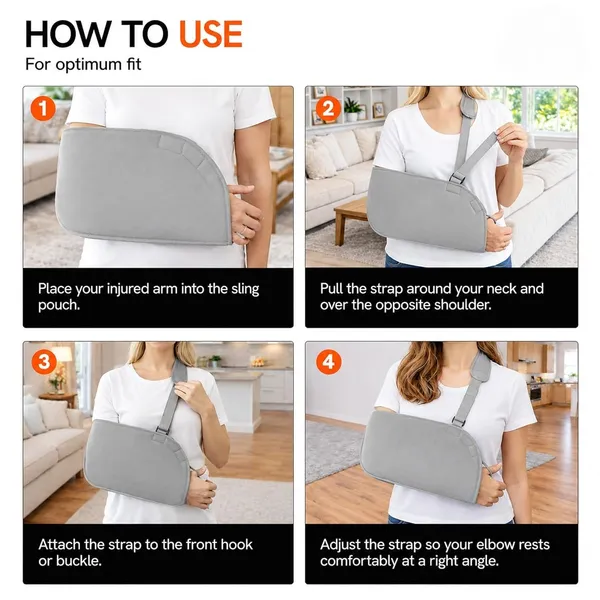 HOW TO USE
For optimum fit

1
Place your injured arm into the sling pouch.

2
Pull the strap around your neck and over the opposite shoulder.

3
Attach the strap to the front hook or buckle.

4
Adjust the strap so your elbow rests comfortably at a right angle.