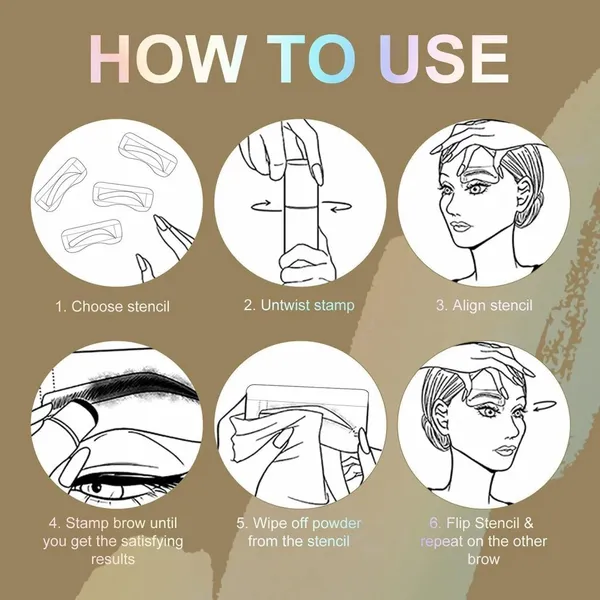 HOW TO USE

1. Choose stencil

2. Untwist stamp

3. Align stencil

4. Stamp brow until you get the satisfying results

5. Wipe off powder from the stencil

6. Flip Stencil & repeat on the other brow