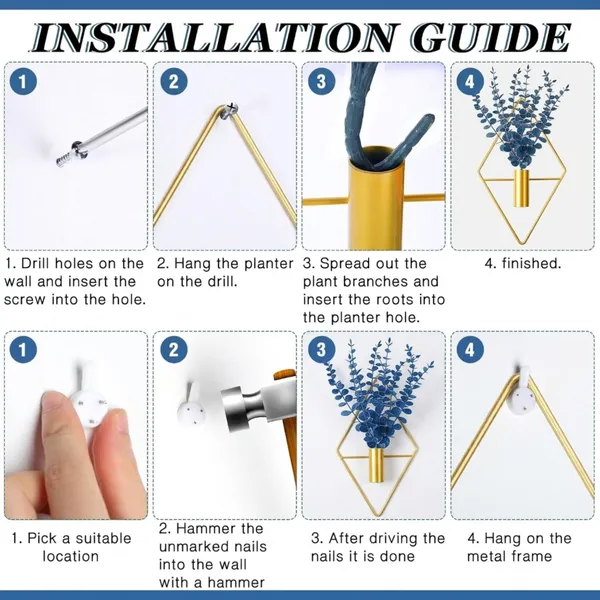 INSTALLATION GUIDE

1

2

3

4

1. Drill holes on the wall and insert the screw into the hole.

2. Hang the planter on the drill.

3. Spread out the plant branches and insert the roots into the planter hole.

4. finished.

1

2

3

4

1. Pick a suitable location

2. Hammer the unmarked nails into the wall with a hammer

3. After driving the nails it is done

4. Hang on the metal frame