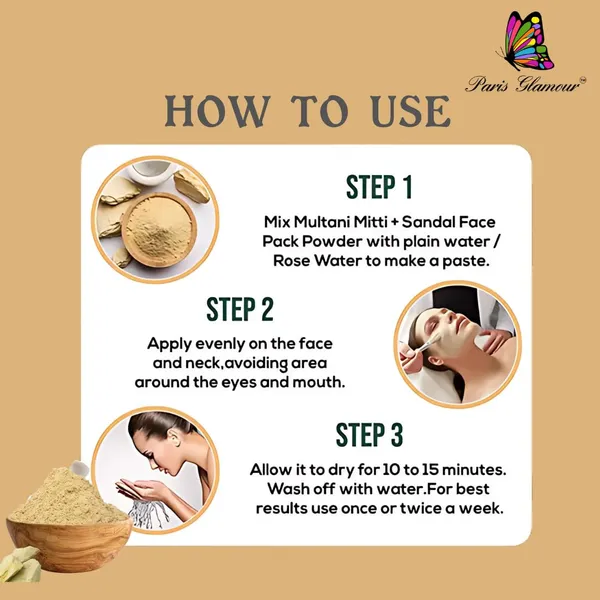 Paris Glamour™

HOW TO USE

STEP 1

Mix Multani Mitti + Sandal Face Pack Powder with plain water / Rose Water to make a paste.

STEP 2

Apply evenly on the face and neck,avoiding area around the eyes and mouth.

STEP 3

Allow it to dry for 10 to 15 minutes. Wash off with water.For best results use once or twice a week.