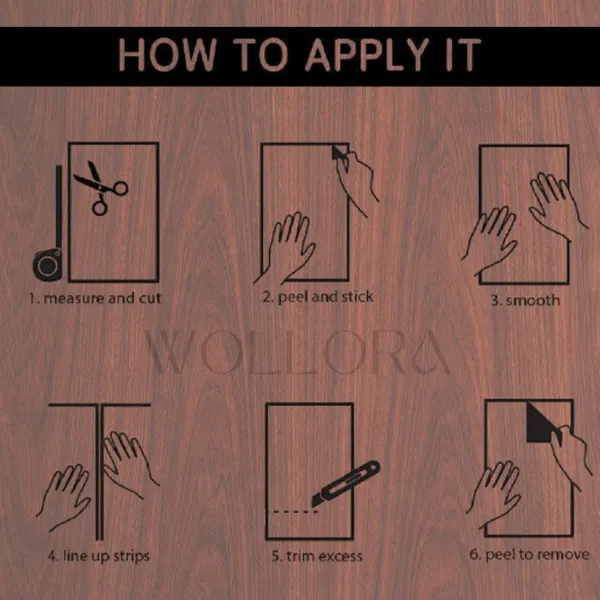 HOW TO APPLY IT

1. measure and cut

2. peel and stick

3. smooth

WOLLORA

4. line up strips

5. trim excess

6. peel to remove