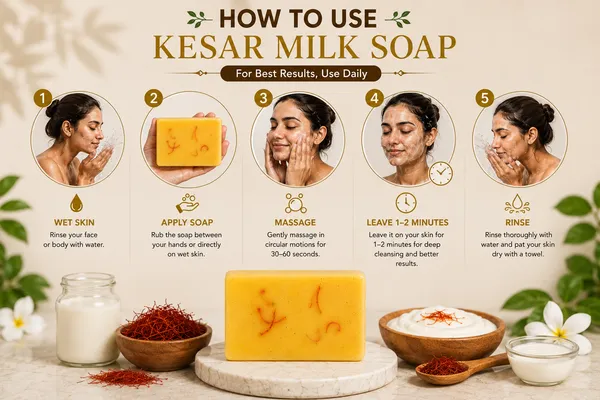 HOW TO USE
KESAR MILK SOAP

For Best Results, Use Daily

1
WET SKIN
Rinse your face or body with water.

2
APPLY SOAP
Rub the soap between your hands or directly on wet skin.

3
MASSAGE
Gently massage in circular motions for 30–60 seconds.

4
LEAVE 1–2 MINUTES
Leave it on your skin for 1–2 minutes for deep cleansing and better results.

5
RINSE
Rinse thoroughly with water and pat your skin dry with a towel.