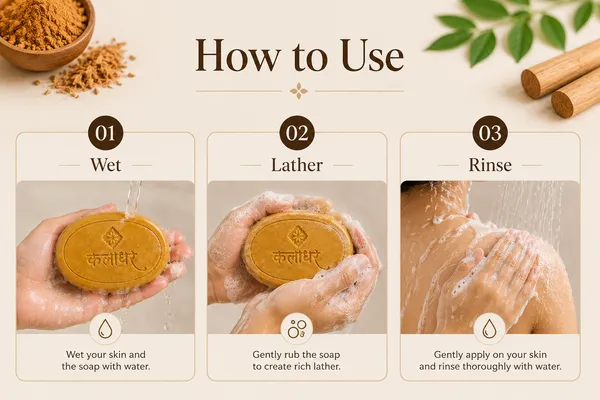 How to Use

01
Wet

कलाधर

Wet your skin and the soap with water.

02
Lather

कलाधर

Gently rub the soap to create rich lather.

03
Rinse

Gently apply on your skin and rinse thoroughly with water.