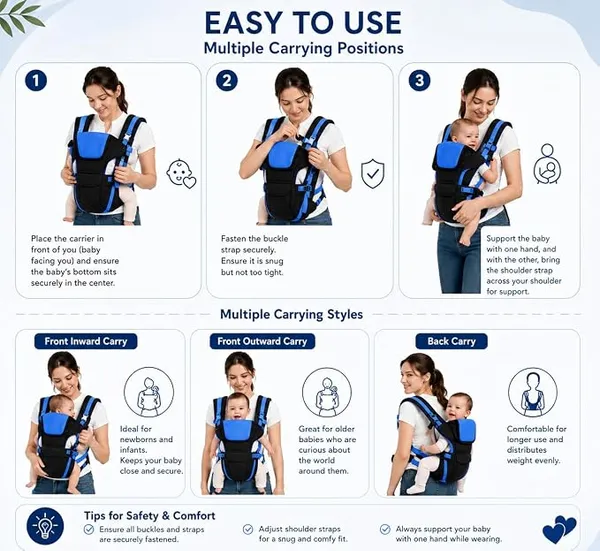 EASY TO USE
Multiple Carrying Positions

1
Place the carrier in front of you (baby facing you) and ensure the baby's bottom sits securely in the center.

2
Fasten the buckle strap securely. Ensure it is snug but not too tight.

3
Support the baby with one hand, and with the other, bring the shoulder strap across your shoulder for support.

Multiple Carrying Styles

Front Inward Carry
Ideal for newborns and infants. Keeps your baby close and secure.

Front Outward Carry
Great for older babies who are curious about the world around them.

Back Carry
Comfortable for longer use and distributes weight evenly.

Tips for Safety & Comfort
Ensure all buckles and straps are securely fastened.
Adjust shoulder straps for a snug and comfy fit.
Always support your baby with one hand while wearing.