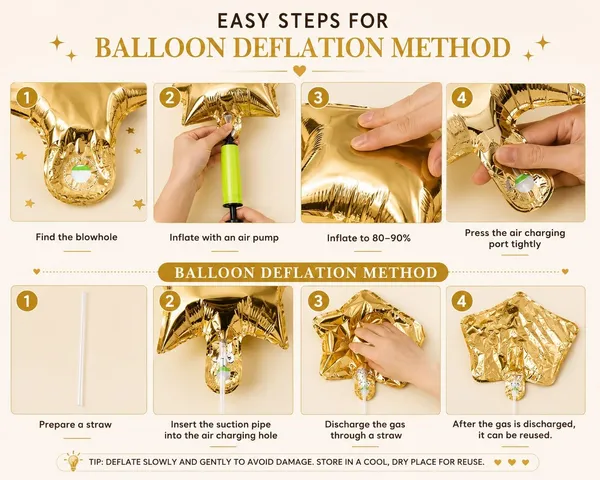 EASY STEPS FOR
BALLOON DEFLATION METHOD

1
Find the blowhole

2
Inflate with an air pump

3
Inflate to 80–90%

4
Press the air charging port tightly

BALLOON DEFLATION METHOD

1
Prepare a straw

2
Insert the suction pipe into the air charging hole

3
Discharge the gas through a straw

4
After the gas is discharged, it can be reused.

TIP: DEFLATE SLOWLY AND GENTLY TO AVOID DAMAGE. STORE IN A COOL, DRY PLACE FOR REUSE.