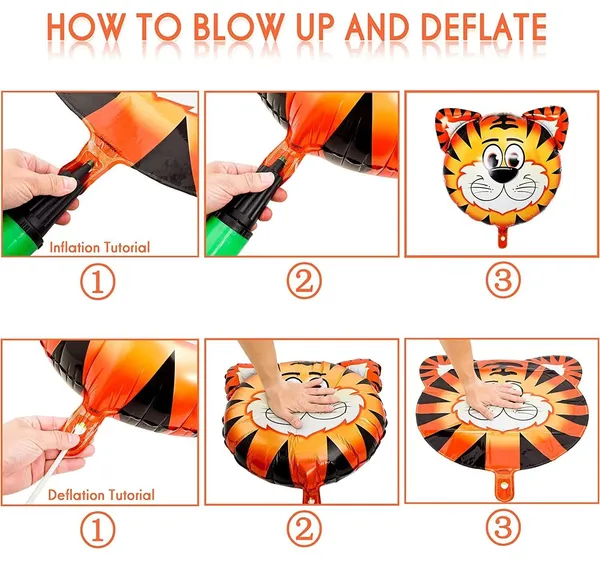 HOW TO BLOW UP AND DEFLATE

Inflation Tutorial

①

②

③

Deflation Tutorial

①

②

③