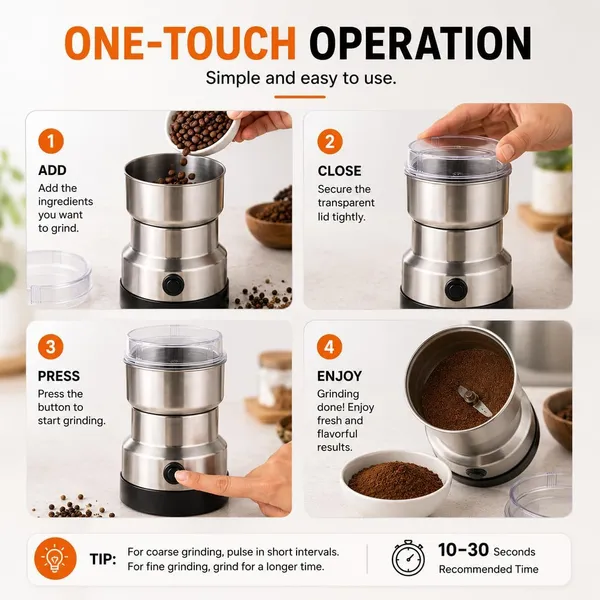 ONE-TOUCH OPERATION

Simple and easy to use.

1
ADD
Add the ingredients you want to grind.

2
CLOSE
Secure the transparent lid tightly.

3
PRESS
Press the button to start grinding.

4
ENJOY
Grinding done! Enjoy fresh and flavorful results.

TIP: For coarse grinding, pulse in short intervals. For fine grinding, grind for a longer time.

10–30 Seconds
Recommended Time