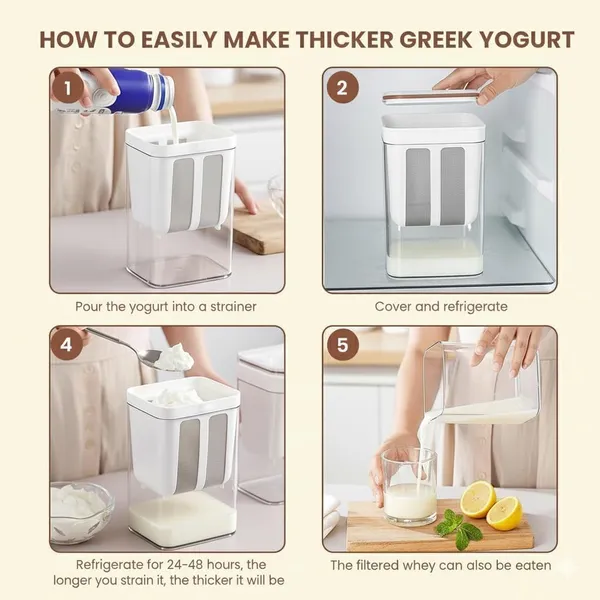 HOW TO EASILY MAKE THICKER GREEK YOGURT

1

Pour the yogurt into a strainer

2

Cover and refrigerate

4

Refrigerate for 24-48 hours, the longer you strain it, the thicker it will be

5

The filtered whey can also be eaten