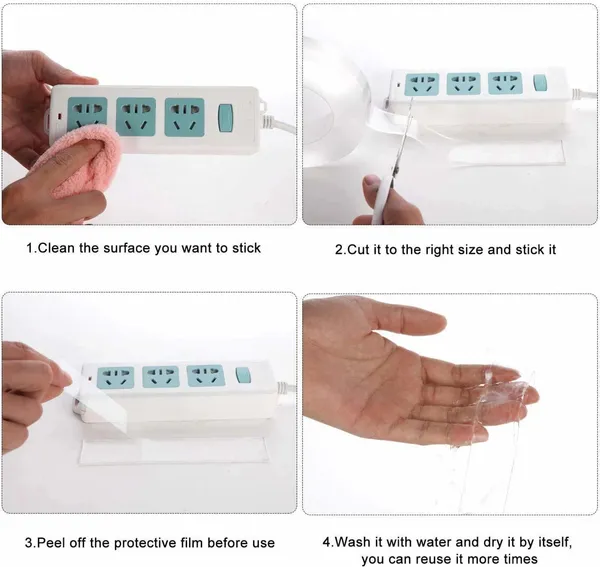 1.Clean the surface you want to stick

2.Cut it to the right size and stick it

3.Peel off the protective film before use

4.Wash it with water and dry it by itself, you can reuse it more times