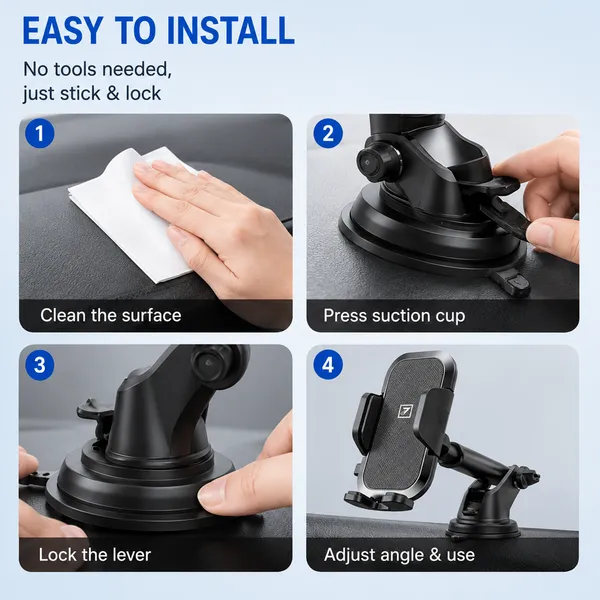 EASY TO INSTALL

No tools needed, just stick & lock

1

Clean the surface

2

Press suction cup

3

Lock the lever

4

Adjust angle & use