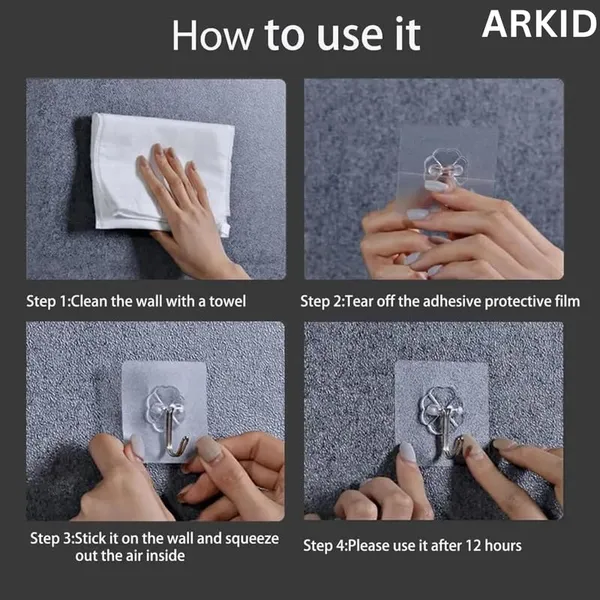 How to use it

ARKID

Step 1:Clean the wall with a towel

Step 2:Tear off the adhesive protective film

Step 3:Stick it on the wall and squeeze out the air inside

Step 4:Please use it after 12 hours