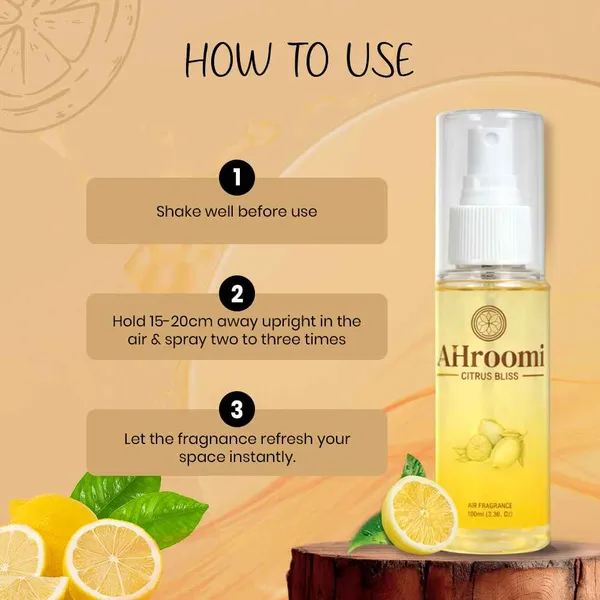 HOW TO USE

1
Shake well before use

2
Hold 15-20cm away upright in the air & spray two to three times

3
Let the fragnance refresh your space instantly.

AHroomi
CITRUS BLISS

AIR FRAGRANCE
100ml (3.38. Oz)