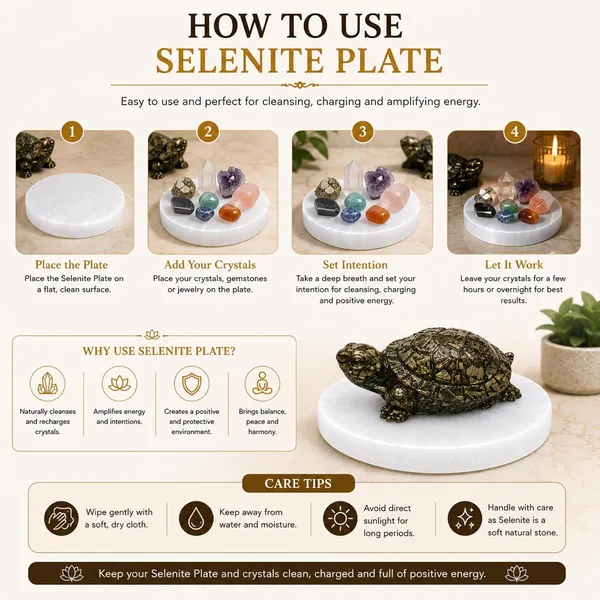 HOW TO USE
SELENITE PLATE

Easy to use and perfect for cleansing, charging and amplifying energy.

1
Place the Plate
Place the Selenite Plate on a flat, clean surface.

2
Add Your Crystals
Place your crystals, gemstones or jewelry on the plate.

3
Set Intention
Take a deep breath and set your intention for cleansing, charging and positive energy.

4
Let It Work
Leave your crystals for a few hours or overnight for best results.

WHY USE SELENITE PLATE?

Naturally cleanses and recharges crystals.

Amplifies energy and intentions.

Creates a positive and protective environment.

Brings balance, peace and harmony.

CARE TIPS

Wipe gently with a soft, dry cloth.

Keep away from water and moisture.

Avoid direct sunlight for long periods.

Handle with care as Selenite is a soft natural stone.

Keep your Selenite Plate and crystals clean, charged and full of positive energy.