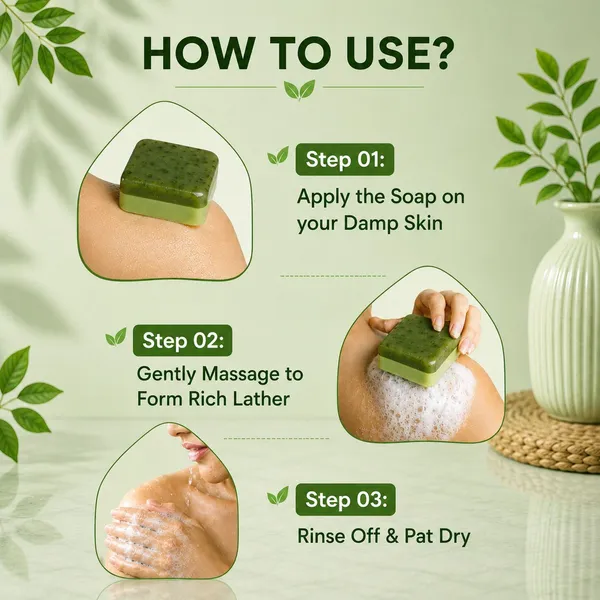 HOW TO USE?

Step 01:
Apply the Soap on your Damp Skin

Step 02:
Gently Massage to Form Rich Lather

Step 03:
Rinse Off & Pat Dry