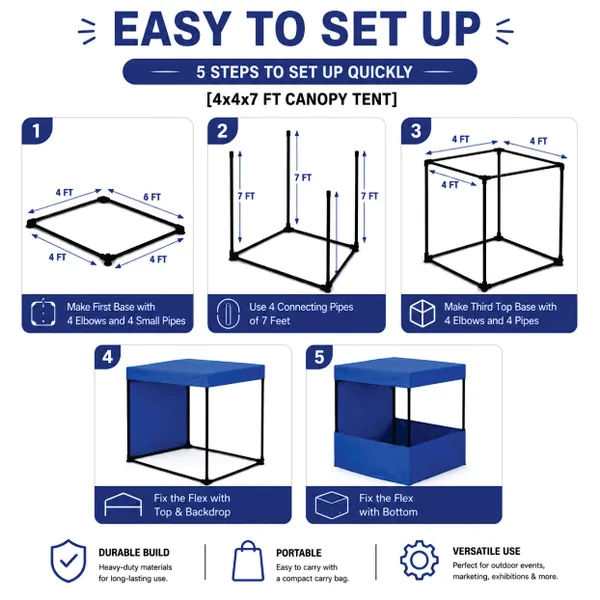 EASY TO SET UP

5 STEPS TO SET UP QUICKLY

[4x4x7 FT CANOPY TENT]

1

4 FT

6 FT

4 FT

4 FT

Make First Base with 4 Elbows and 4 Small Pipes

2

7 FT

7 FT

7 FT

Use 4 Connecting Pipes of 7 Feet

3

4 FT

4 FT

4 FT

Make Third Top Base with 4 Elbows and 4 Pipes

4

Fix the Flex with Top & Backdrop

5

Fix the Flex with Bottom

DURABLE BUILD
Heavy-duty materials for long-lasting use.

PORTABLE
Easy to carry with a compact carry bag.

VERSATILE USE
Perfect for outdoor events, marketing, exhibitions & more.