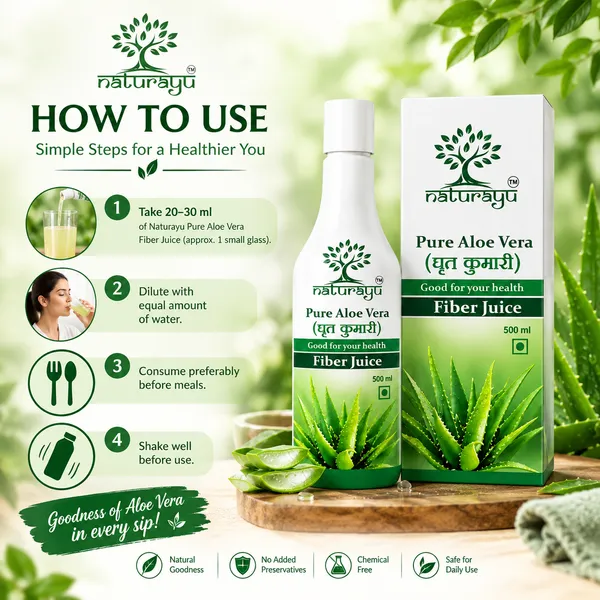 naturayu™

HOW TO USE

Simple Steps for a Healthier You

1 Take 20–30 ml of Naturayu Pure Aloe Vera Fiber Juice (approx. 1 small glass).

2 Dilute with equal amount of water.

3 Consume preferably before meals.

4 Shake well before use.

Goodness of Aloe Vera in every sip!

naturayu™
Pure Aloe Vera
(घृत कुमारी)
Good for your health
Fiber Juice
500 ml

naturayu™
Pure Aloe Vera
(घृत कुमारी)
Good for your health
Fiber Juice
500 ml

Natural Goodness

No Added Preservatives

Chemical Free

Safe for Daily Use