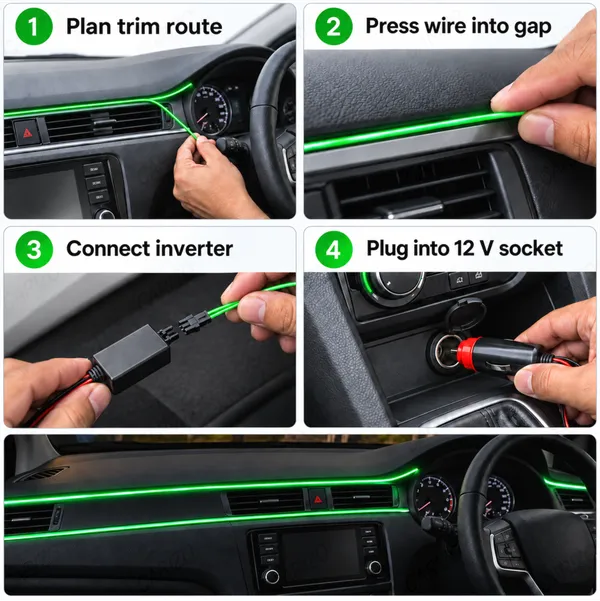 1 Plan trim route

2 Press wire into gap

3 Connect inverter

4 Plug into 12 V socket