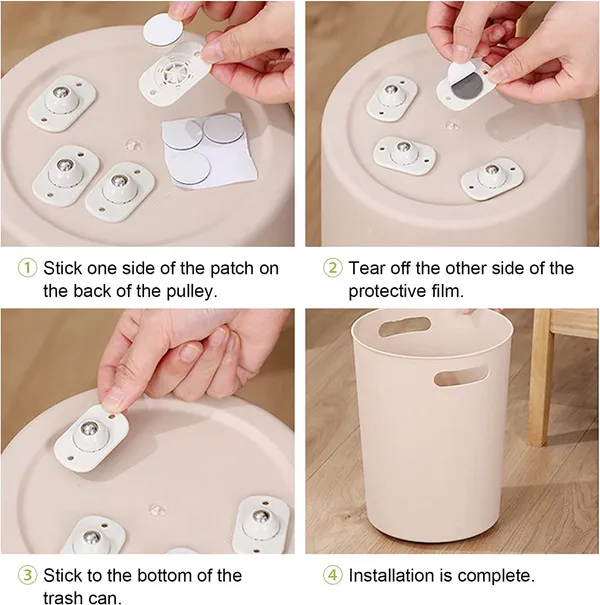 ① Stick one side of the patch on the back of the pulley.

② Tear off the other side of the protective film.

③ Stick to the bottom of the trash can.

④ Installation is complete.