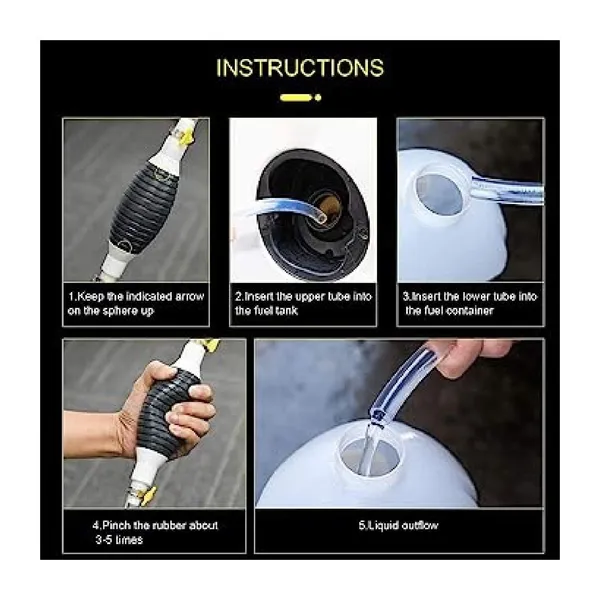 INSTRUCTIONS

1.Keep the indicated arrow on the sphere up

2.Insert the upper tube into the fuel tank

3.Insert the lower tube into the fuel container

4.Pinch the rubber about 3-5 times

5.Liquid outflow