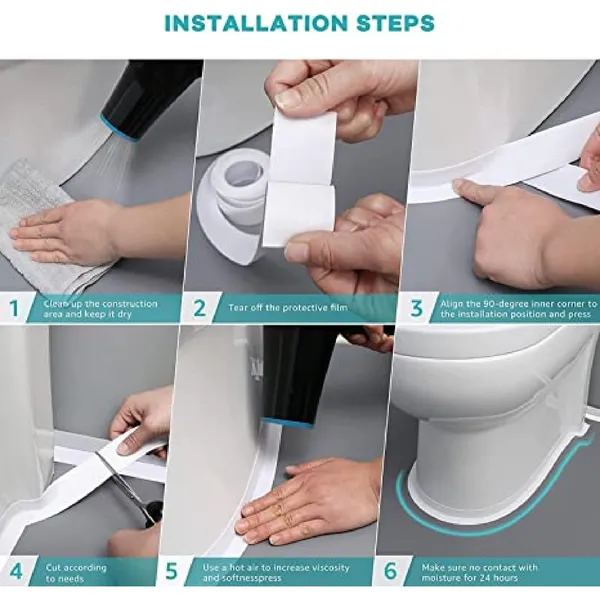 INSTALLATION STEPS

1 Clean up the construction area and keep it dry

2 Tear off the protective film

3 Align the 90-degree inner corner to the installation position and press

4 Cut according to needs

5 Use a hot air to increase viscosity and softnesspress

6 Make sure no contact with moisture for 24 hours