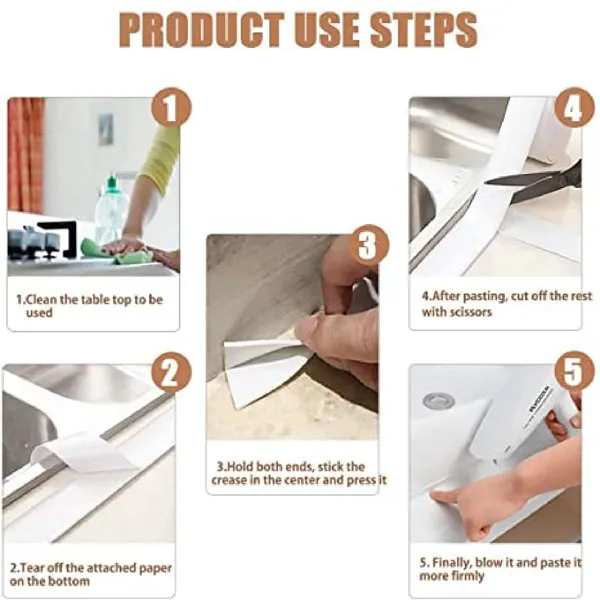 PRODUCT USE STEPS

1

1.Clean the table top to be used

2

2.Tear off the attached paper on the bottom

3

3.Hold both ends, stick the crease in the center and press it

4

4.After pasting, cut off the rest with scissors

5

5. Finally, blow it and paste it more firmly