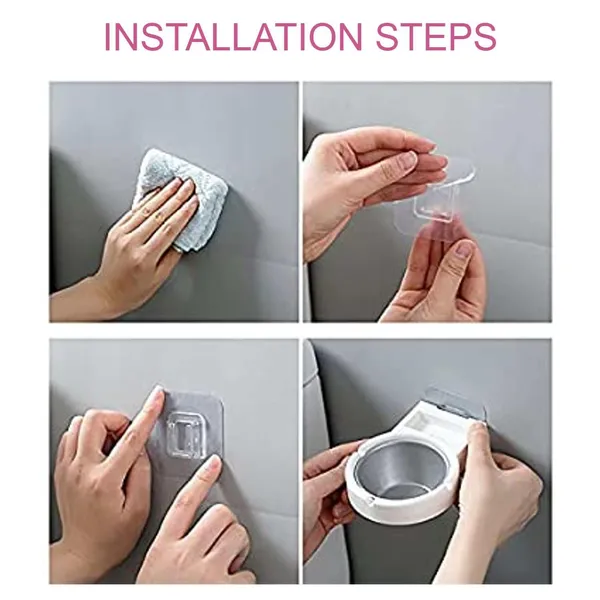 INSTALLATION STEPS