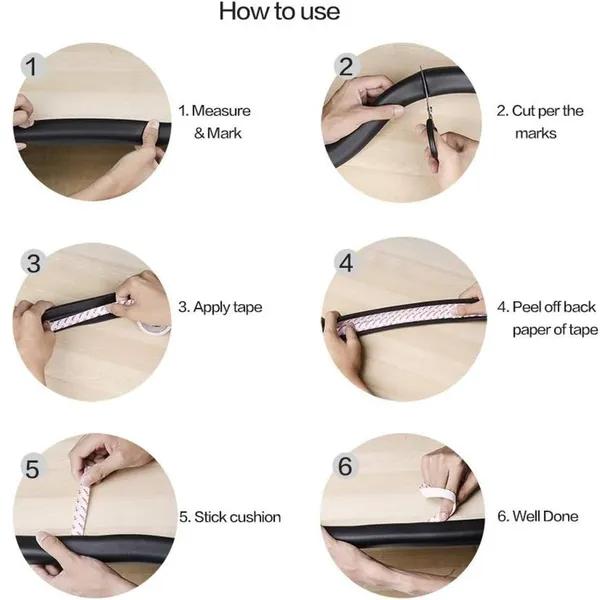 How to use

1

1. Measure & Mark

2

2. Cut per the marks

3

3. Apply tape

4

4. Peel off back paper of tape

5

5. Stick cushion

6

6. Well Done