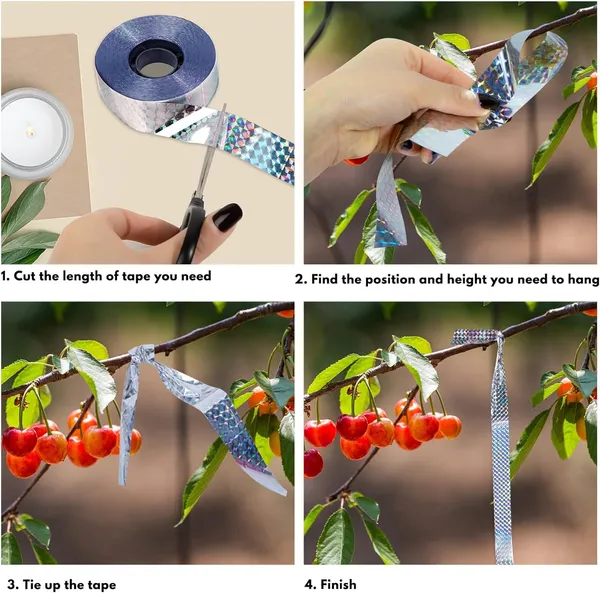 1. Cut the length of tape you need

2. Find the position and height you need to hang

3. Tie up the tape

4. Finish