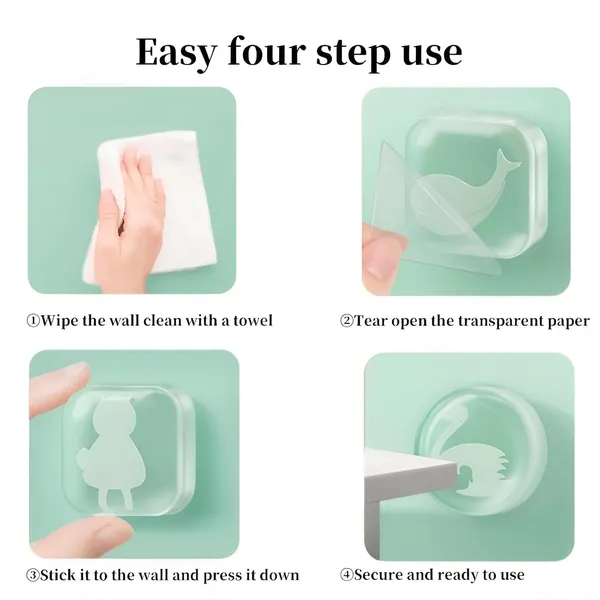 Easy four step use

①Wipe the wall clean with a towel

②Tear open the transparent paper

③Stick it to the wall and press it down

④Secure and ready to use