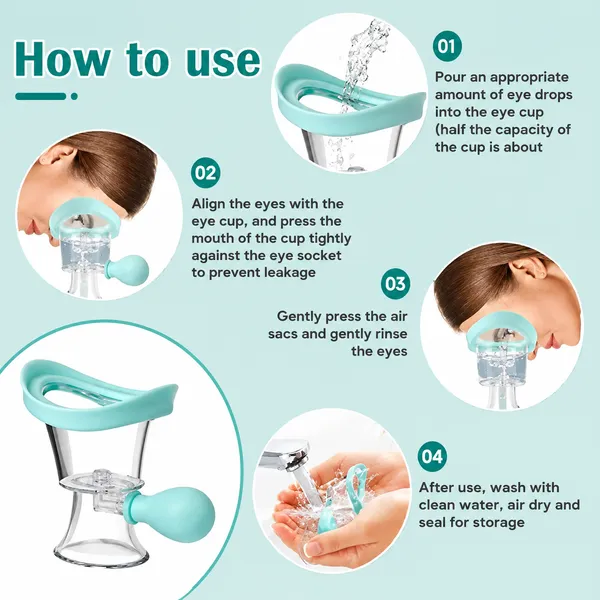 How to use

01

Pour an appropriate amount of eye drops into the eye cup (half the capacity of the cup is about

02

Align the eyes with the eye cup, and press the mouth of the cup tightly against the eye socket to prevent leakage

03

Gently press the air sacs and gently rinse the eyes

04

After use, wash with clean water, air dry and seal for storage