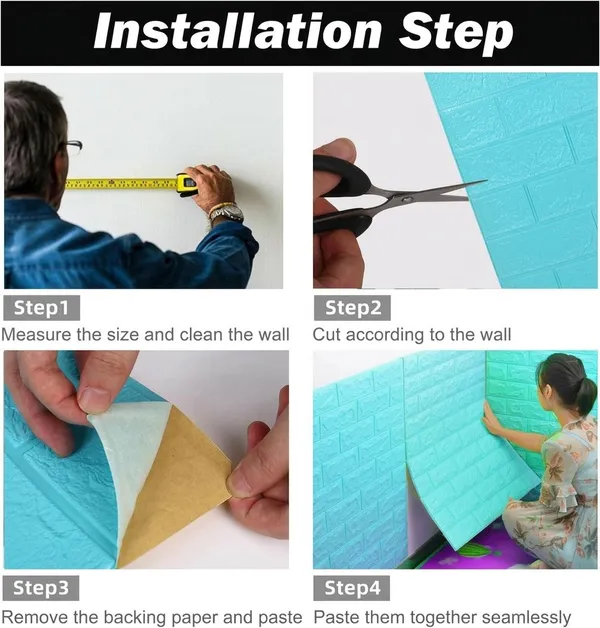 Installation Step

Step1
Measure the size and clean the wall

Step2
Cut according to the wall

Step3
Remove the backing paper and paste

Step4
Paste them together seamlessly