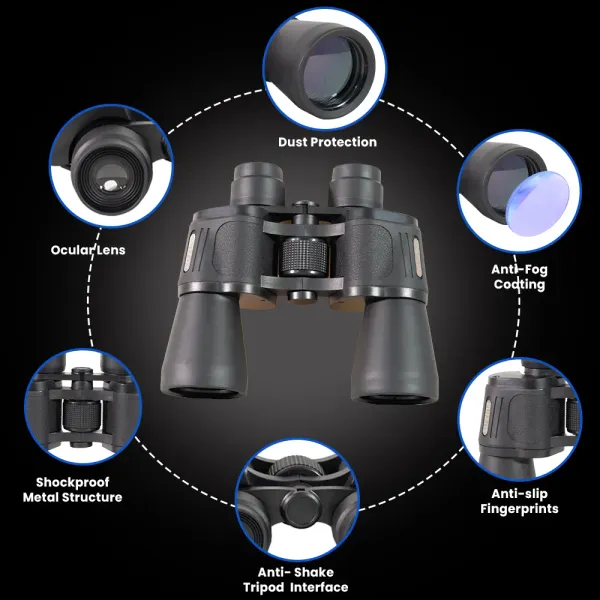 Dust Protection

Ocular Lens

Anti-Fog Coating

Shockproof Metal Structure

Anti-slip Fingerprints

Anti- Shake Tripod Interface