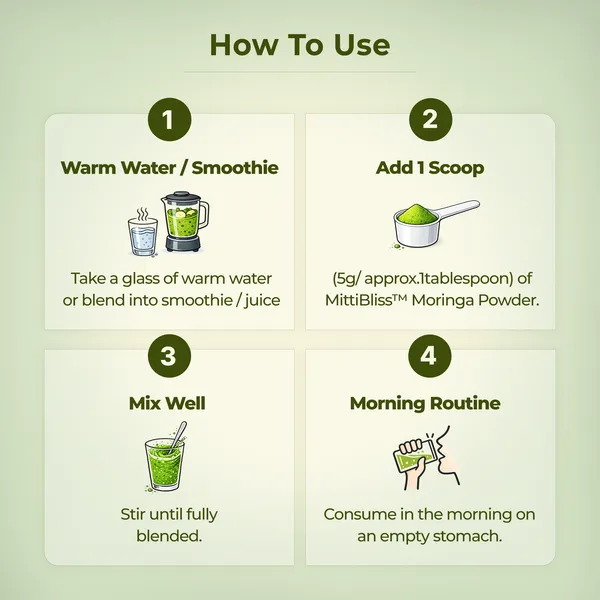 How To Use

1

Warm Water / Smoothie

Take a glass of warm water or blend into smoothie / juice

2

Add 1 Scoop

(5g/ approx.1tablespoon) of MittiBliss™ Moringa Powder.

3

Mix Well

Stir until fully blended.

4

Morning Routine

Consume in the morning on an empty stomach.