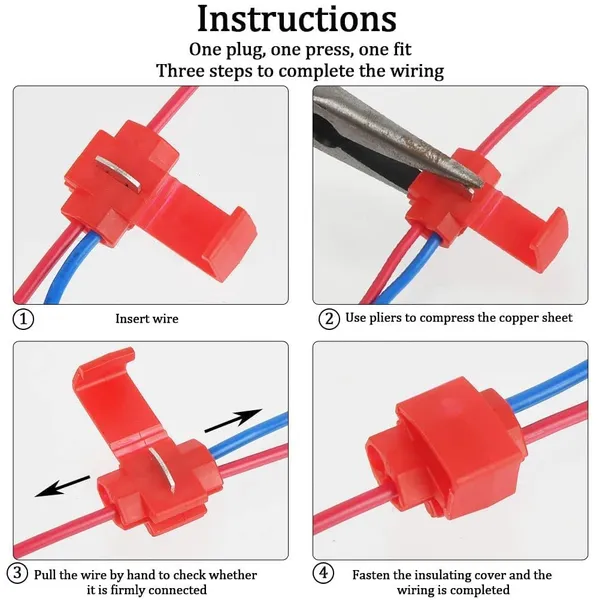 Instructions
One plug, one press, one fit
Three steps to complete the wiring

① Insert wire

② Use pliers to compress the copper sheet

③ Pull the wire by hand to check whether it is firmly connected

④ Fasten the insulating cover and the wiring is completed