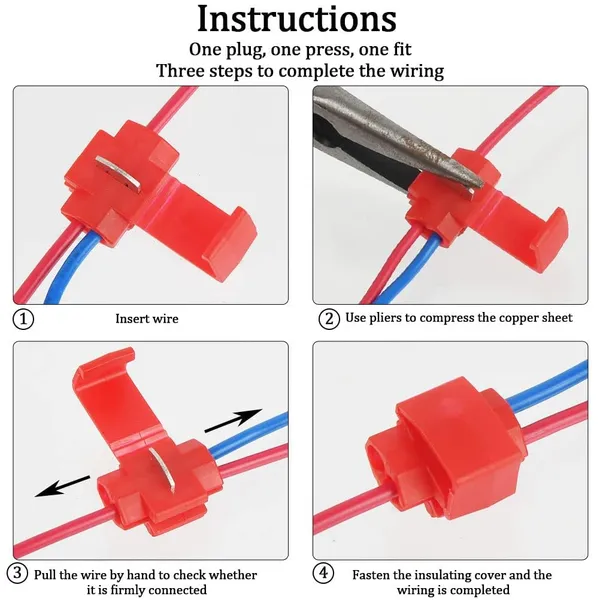 Instructions

One plug, one press, one fit
Three steps to complete the wiring

① Insert wire

② Use pliers to compress the copper sheet

③ Pull the wire by hand to check whether it is firmly connected

④ Fasten the insulating cover and the wiring is completed