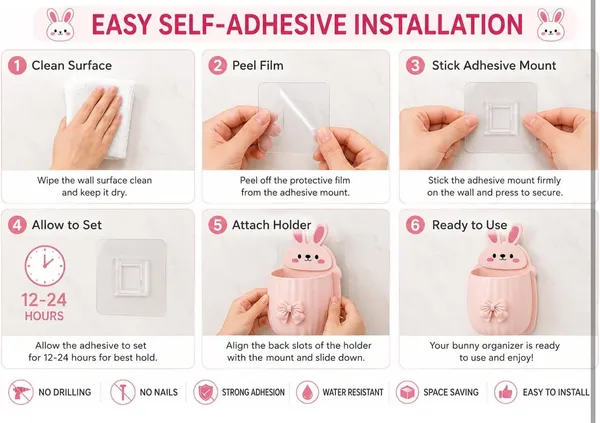 EASY SELF-ADHESIVE INSTALLATION

1 Clean Surface

Wipe the wall surface clean and keep it dry.

2 Peel Film

Peel off the protective film from the adhesive mount.

3 Stick Adhesive Mount

Stick the adhesive mount firmly on the wall and press to secure.

4 Allow to Set

12-24 HOURS

Allow the adhesive to set for 12-24 hours for best hold.

5 Attach Holder

Align the back slots of the holder with the mount and slide down.

6 Ready to Use

Your bunny organizer is ready to use and enjoy!

NO DRILLING
NO NAILS
STRONG ADHESION
WATER RESISTANT
SPACE SAVING
EASY TO INSTALL