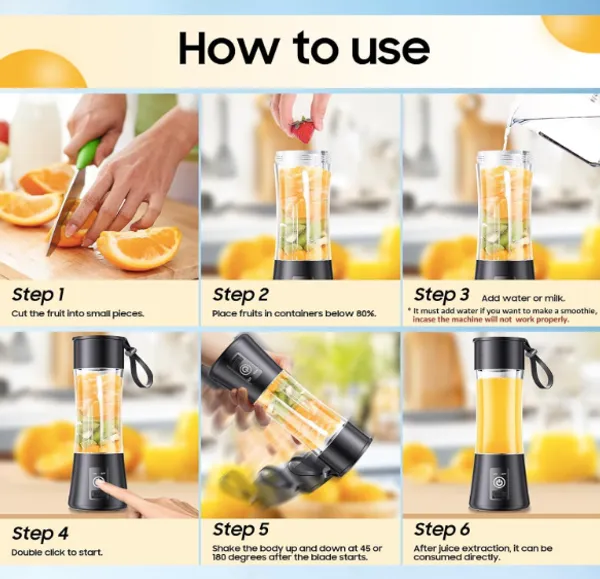 How to use

Step 1
Cut the fruit into small pieces.

Step 2
Place fruits in containers below 80%.

Step 3 Add water or milk.
* It must add water if you want to make a smoothie, incase the machine will not work properly.

Step 4
Double click to start.

Step 5
Shake the body up and down at 45 or 180 degrees after the blade starts.

Step 6
After juice extraction, it can be consumed directly.