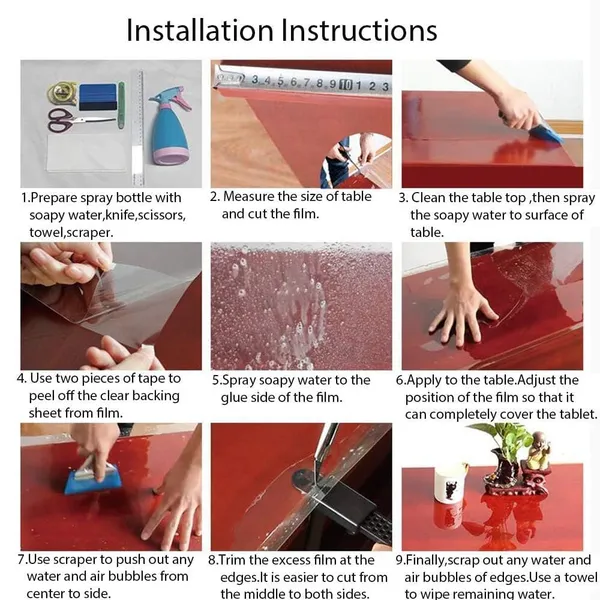 Installation Instructions

3 4 5 6 7 8 9 10 1 2 3

1.Prepare spray bottle with soapy water,knife,scissors, towel,scraper.

2. Measure the size of table and cut the film.

3. Clean the table top ,then spray the soapy water to surface of table.

4. Use two pieces of tape to peel off the clear backing sheet from film.

5.Spray soapy water to the glue side of the film.

6.Apply to the table.Adjust the position of the film so that it can completely cover the tablet.

7.Use scraper to push out any water and air bubbles from center to side.

8.Trim the excess film at the edges.It is easier to cut from the middle to both sides.

9.Finally,scrap out any water and air bubbles of edges.Use a towel to wipe remaining water.