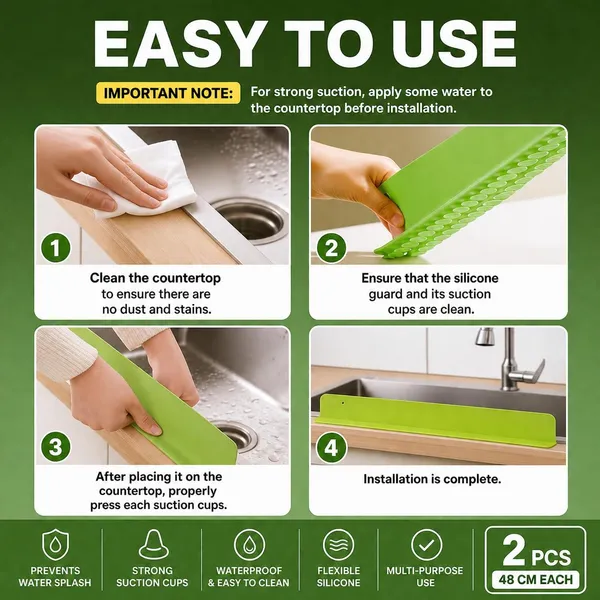 EASY TO USE

IMPORTANT NOTE: For strong suction, apply some water to the countertop before installation.

1
Clean the countertop to ensure there are no dust and stains.

2
Ensure that the silicone guard and its suction cups are clean.

3
After placing it on the countertop, properly press each suction cups.

4
Installation is complete.

PREVENTS WATER SPLASH

STRONG SUCTION CUPS

WATERPROOF & EASY TO CLEAN

FLEXIBLE SILICONE

MULTI-PURPOSE USE

2 PCS
48 CM EACH