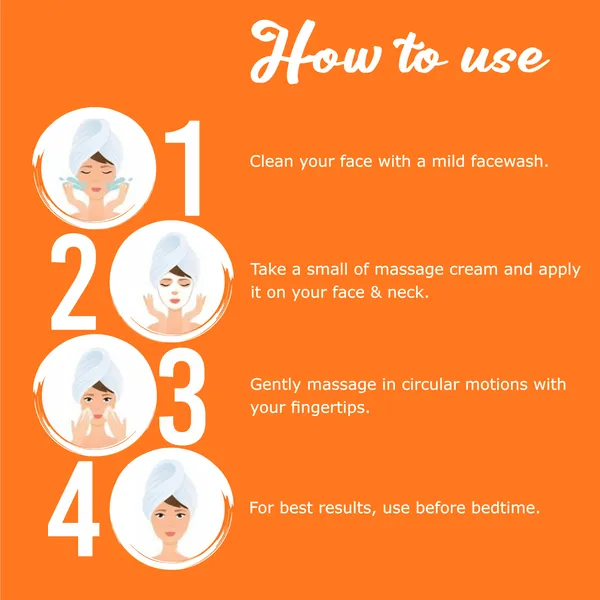 How to use

1

Clean your face with a mild facewash.

2

Take a small of massage cream and apply it on your face & neck.

3

Gently massage in circular motions with your fingertips.

4

For best results, use before bedtime.