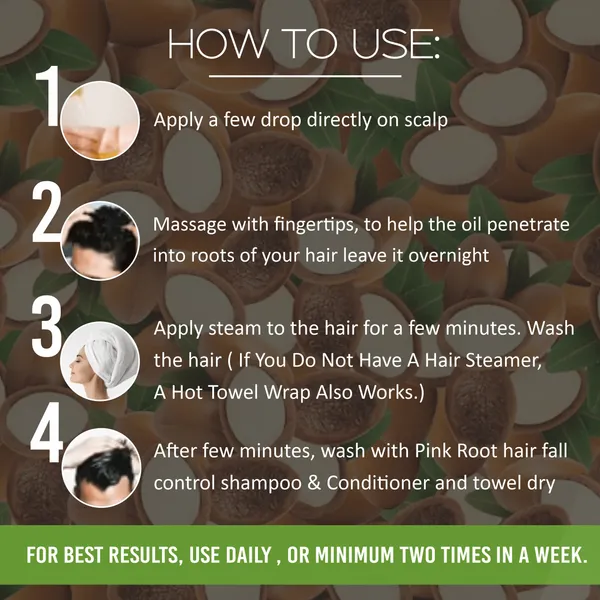 HOW TO USE:

1 Apply a few drop directly on scalp

2 Massage with fingertips, to help the oil penetrate into roots of your hair leave it overnight

3 Apply steam to the hair for a few minutes. Wash the hair ( If You Do Not Have A Hair Steamer, A Hot Towel Wrap Also Works.)

4 After few minutes, wash with Pink Root hair fall control shampoo & Conditioner and towel dry

FOR BEST RESULTS, USE DAILY , OR MINIMUM TWO TIMES IN A WEEK.